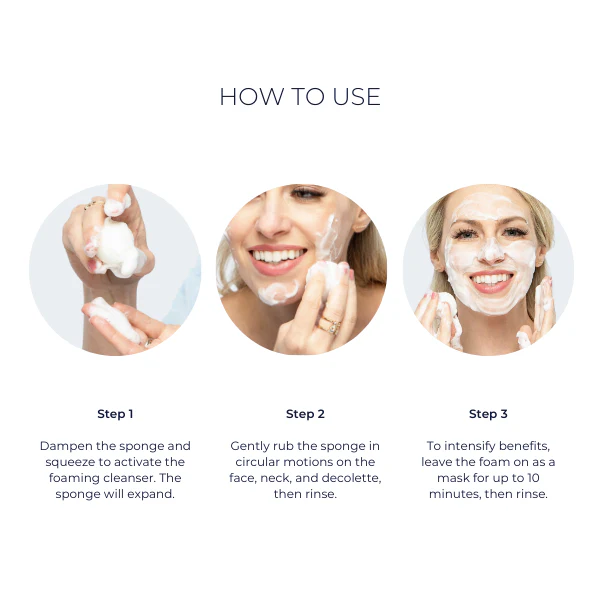 HOW TO USE

Step 1

Dampen the sponge and squeeze to activate the foaming cleanser. The sponge will expand.

Step 2

Gently rub the sponge in circular motions on the face, neck, and decolette, then rinse.

Step 3

To intensify benefits, leave the foam on as a mask for up to 10 minutes, then rinse.