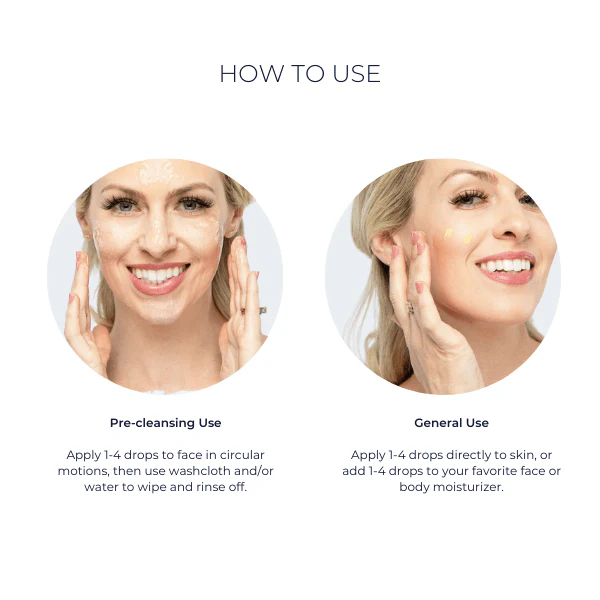 HOW TO USE

Pre-cleansing Use

Apply 1-4 drops to face in circular motions, then use washcloth and/or water to wipe and rinse off.

General Use

Apply 1-4 drops directly to skin, or add 1-4 drops to your favorite face or body moisturizer.