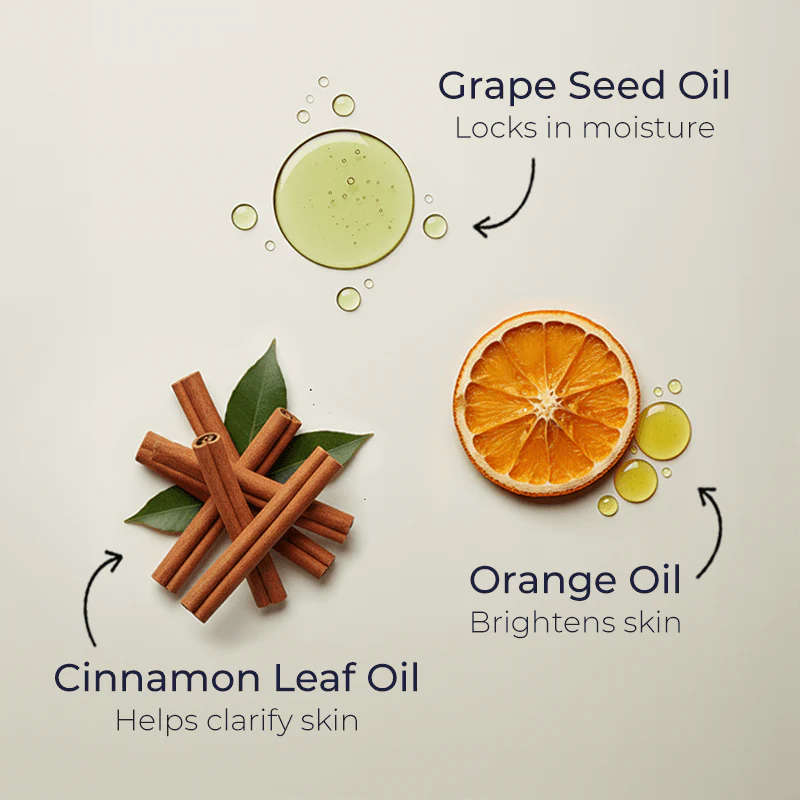 Grape Seed Oil
Locks in moisture

Orange Oil
Brightens skin

Cinnamon Leaf Oil
Helps clarify skin