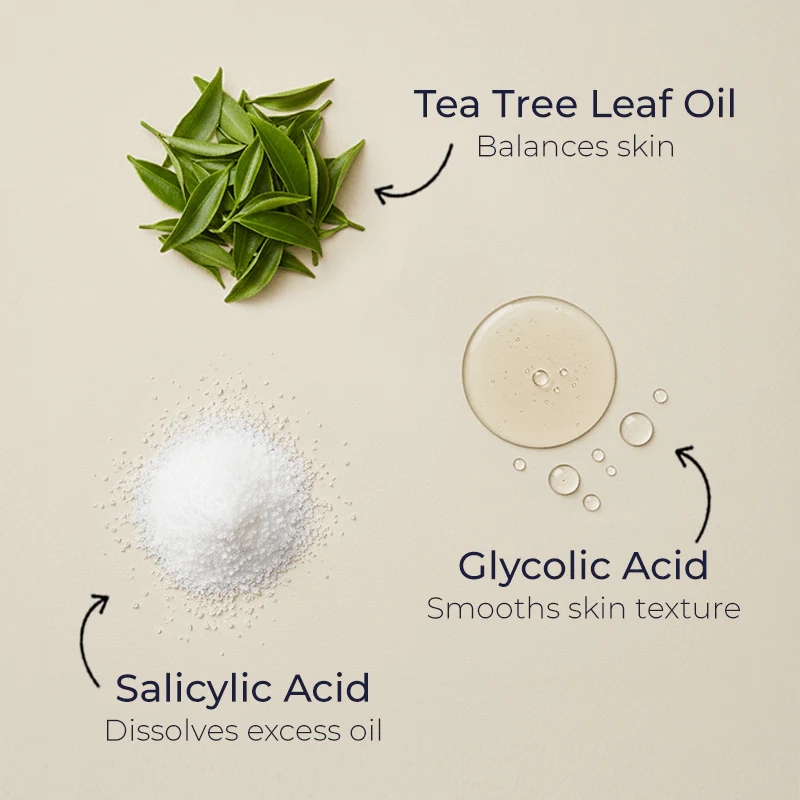 Tea Tree Leaf Oil
Balances skin

Glycolic Acid
Smooths skin texture

Salicylic Acid
Dissolves excess oil